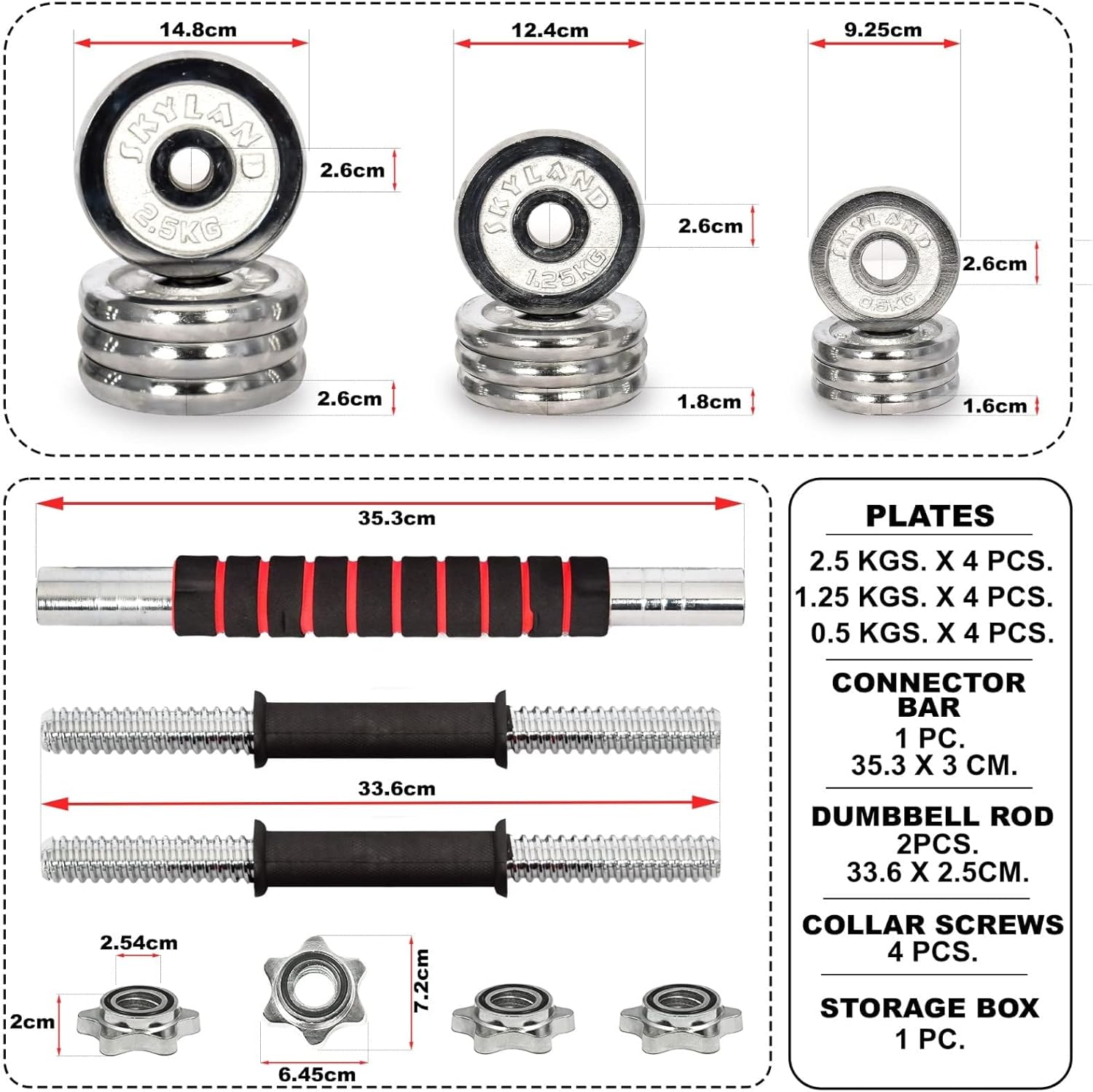 14.8cm

SKYLAND
2.5KG

2.6cm

2.6cm

12.4cm

SKYLAND
1.25KG

2.6cm

1.8cm

9.25cm

SKYLAND
0.5KG

2.6cm

1.6cm

35.3cm

33.6cm

2.54cm

2cm

7.2cm

6.45cm

PLATES
2.5 KGS. X 4 PCS.
1.25 KGS. X 4 PCS.
0.5 KGS. X 4 PCS.

CONNECTOR BAR
1 PC.
35.3 X 3 CM.

DUMBBELL ROD
2PCS.
33.6 X 2.5CM.

COLLAR SCREWS
4 PCS.

STORAGE BOX
1 PC.